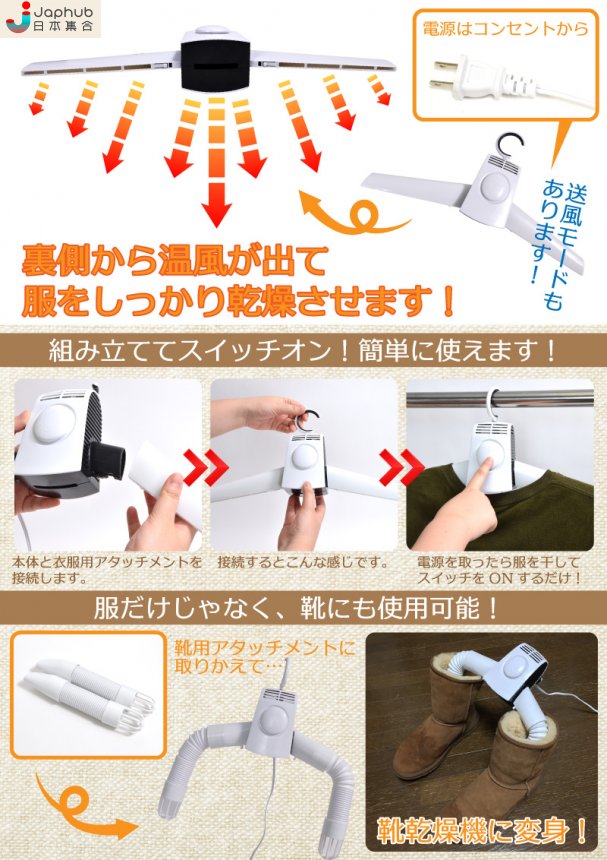 Japhub
日本集合

電源はコンセントから

送風モードもあります！

裏側から温風が出て
服をしっかり乾燥させます！

組み立ててスイッチオン！簡単に使えます！

本体と衣服用アタッチメントを接続します。

接続するとこんな感じです。

電源を取ったら服を干してスイッチを ON するだけ！

服だけじゃなく、靴にも使用可能！

靴用アタッチメントに取りかえて…

靴乾燥機に変身！